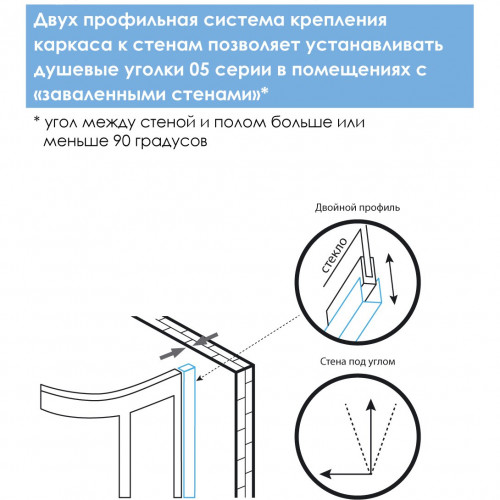 Двух профильная система крепления каркаса к стенам позволяет устанавливать душевые уголки 05 серии в помещениях с «заваленными стенами»*

* угол между стеной и полом больше или меньше 90 градусов

Двойной профиль

стекло

Стена под углом