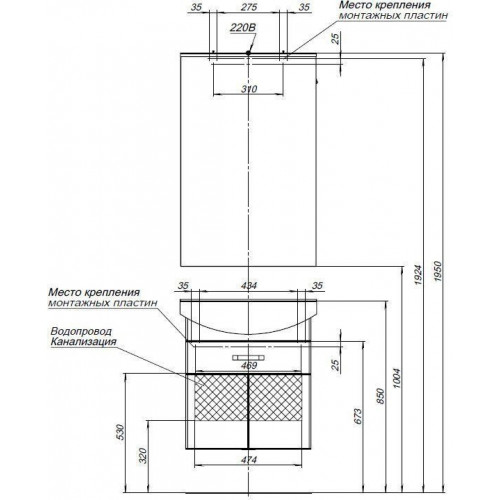 35
275
35
Место крепления
монтажных пластин
220В
25
310
1924
1950
35
434
35
Место крепления
монтажных пластин
Водопровод
Канализация
469
25
1004
850
673
530
320
474